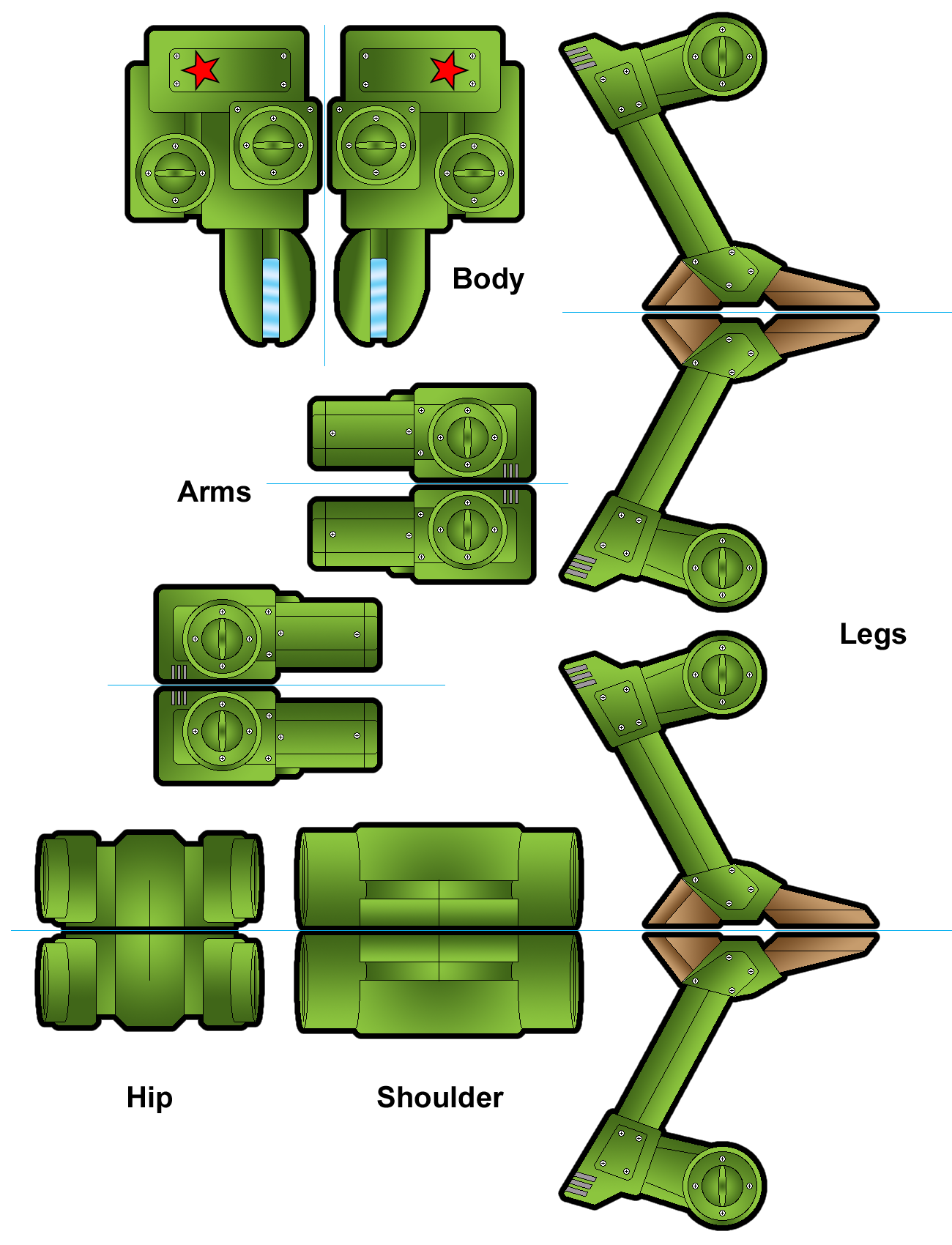 Body

Arms

Legs

Hip

Shoulder